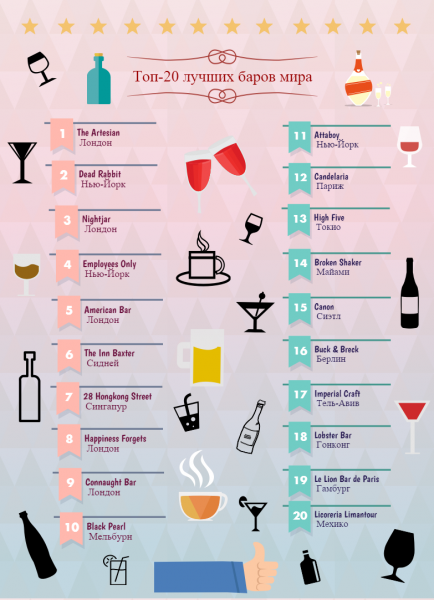 Топ-20 лучших баров мира

1 The Artesian
Лондон

2 Dead Rabbit
Нью-Йорк

3 Nightjar
Лондон

4 Employees Only
Нью-Йорк

5 American Bar
Лондон

6 The Inn Baxter
Сидней

7 28 Hongkong Street
Сингапур

8 Happiness Forgets
Лондон

9 Connaught Bar
Лондон

10 Black Pearl
Мельбурн

11 Attaboy
Нью-Йорк

12 Candelaria
Париж

13 High Five
Токио

14 Broken Shaker
Майами

15 Canon
Сиэтл

16 Buck & Breck
Берлин

17 Imperial Craft
Тель-Авив

18 Lobster Bar
Гонконг

19 Le Lion Bar de Paris
Гамбург

20 Licoreria Limantour
Мехико