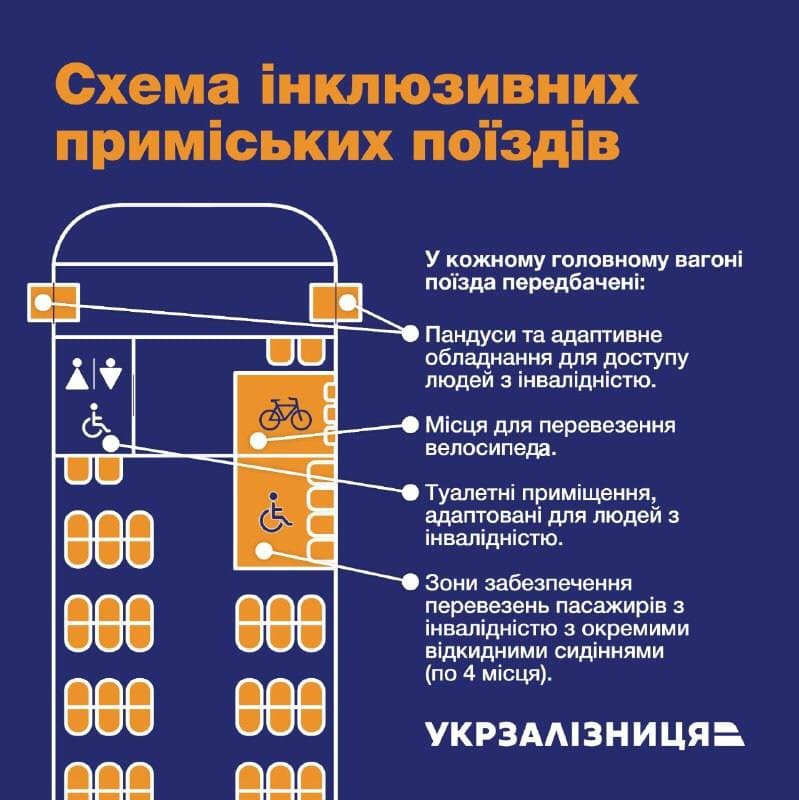 Схема інклюзивних приміських поїздів

У кожному головному вагоні поїзда передбачені:

Пандуси та адаптивне обладнання для доступу людей з інвалідністю.

Місця для перевезення велосипеда.

Туалетні приміщення, адаптовані для людей з інвалідністю.

Зони забезпечення перевезень пасажирів з інвалідністю з окремими відкидними сидіннями (по 4 місця).

УКРЗАЛІЗНИЦЯ