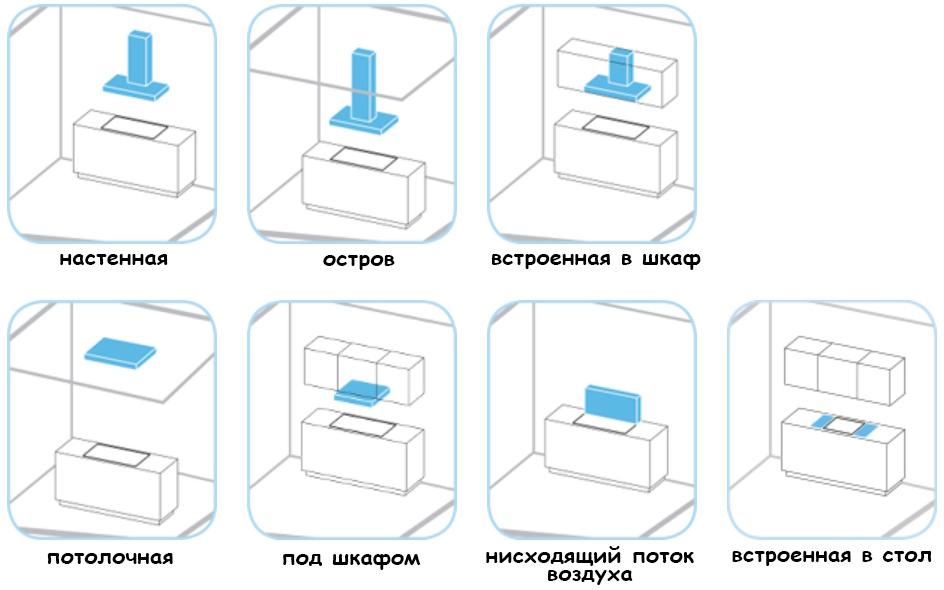 настенная

остров

встроенная в шкаф

потолочная

под шкафом

нисходящий поток воздуха

встроенная в стол