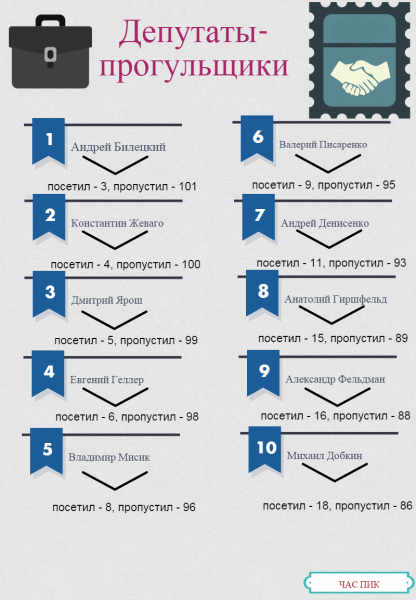 Депутаты-прогульщики

1
Андрей Билецкий
посетил - 3, пропустил - 101

2
Константин Жеваго
посетил - 4, пропустил - 100

3
Дмитрий Ярош
посетил - 5, пропустил - 99

4
Евгений Геллер
посетил - 6, пропустил - 98

5
Владимир Мисик
посетил - 8, пропустил - 96

6
Валерий Писаренко
посетил - 9, пропустил - 95

7
Андрей Денисенко
посетил - 11, пропустил - 93

8
Анатолий Гиршфельд
посетил - 15, пропустил - 89

9
Александр Фельдман
посетил - 16, пропустил - 88

10
Михаил Добкин
посетил - 18, пропустил - 86

ЧАС ПИК