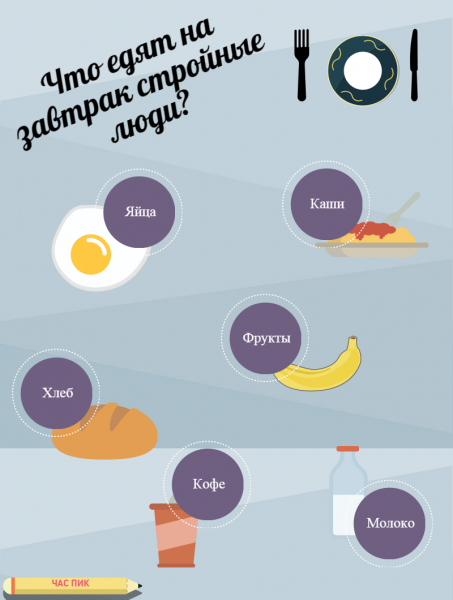 Что едят на завтрак стройные люди?

Яйца

Каши

Фрукты

Хлеб

Кофе

Молоко

ЧАС ПИК