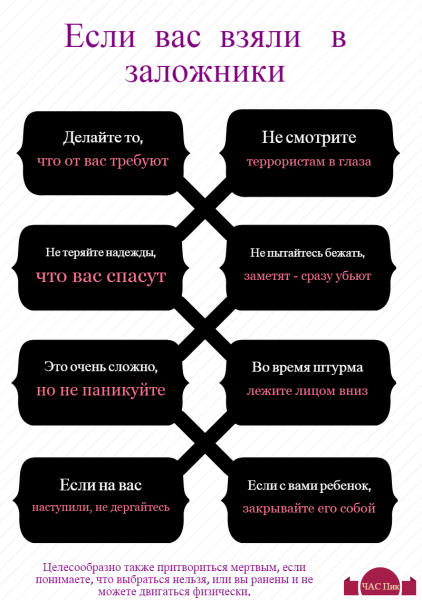 Если вас взяли в заложники

Делайте то, что от вас требуют

Не смотрите террористам в глаза

Не теряйте надежды, что вас спасут

Не пытайтесь бежать, заметят - сразу убьют

Это очень сложно, но не паникуйте

Во время штурма лежите лицом вниз

Если на вас наступили, не дергайтесь

Если с вами ребенок, закрывайте его собой

Целесообразно также притвориться мертвым, если понимаете, что выбраться нельзя, или вы ранены и не можете двигаться физически.

ЧАС Пик