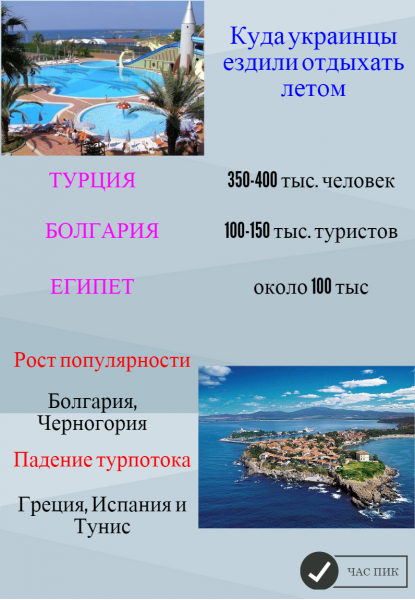 Куда украинцы ездили отдыхать летом

ТУРЦИЯ

350-400 тыс. человек

БОЛГАРИЯ

100-150 тыс. туристов

ЕГИПЕТ

около 100 тыс

Рост популярности

Болгария, Черногория

Падение турпотока

Греция, Испания и Тунис

ЧАС ПИК