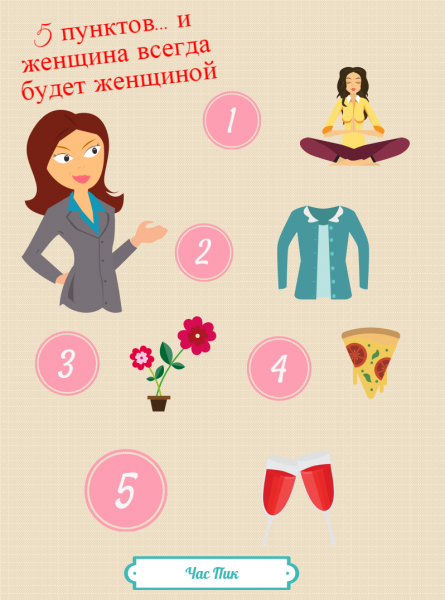 5 пунктов... и женщина всегда будет женщиной

1

2

3

4

5

Час Пик