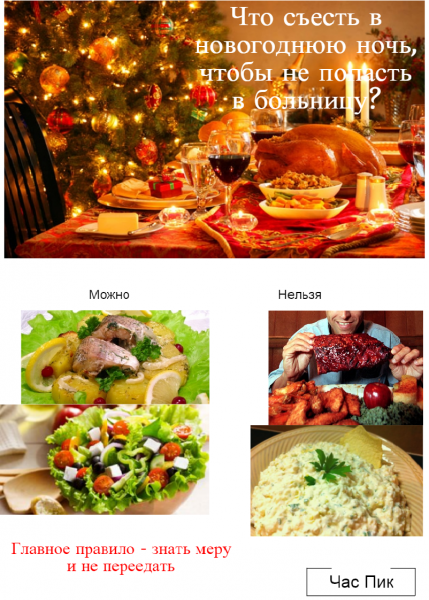 Что съесть в новогоднюю ночь, чтобы не попасть в больницу?

Можно

Нельзя

Главное правило - знать меру и не переедать

Час Пик