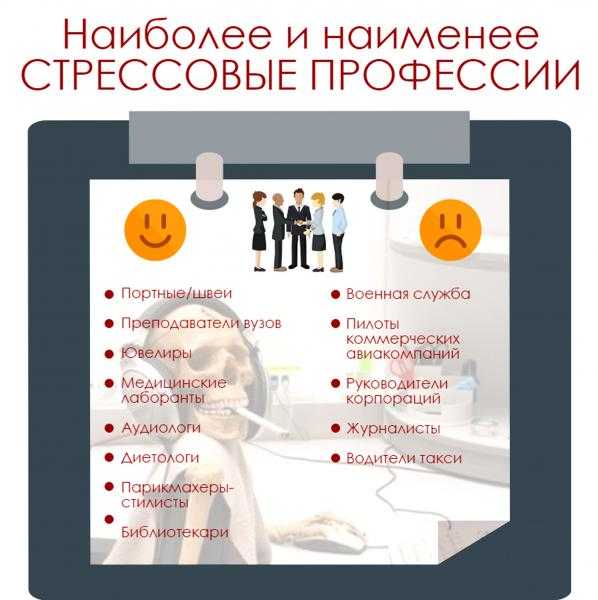 Наиболее и наименее
СТРЕССОВЫЕ ПРОФЕССИИ

- Портные/швеи
- Преподаватели вузов
- Ювелиры
- Медицинские лаборанты
- Аудиологи
- Диетологи
- Парикмахеры-стилисты
- Библиотекари

- Военная служба
- Пилоты коммерческих авиакомпаний
- Руководители корпораций
- Журналисты
- Водители такси