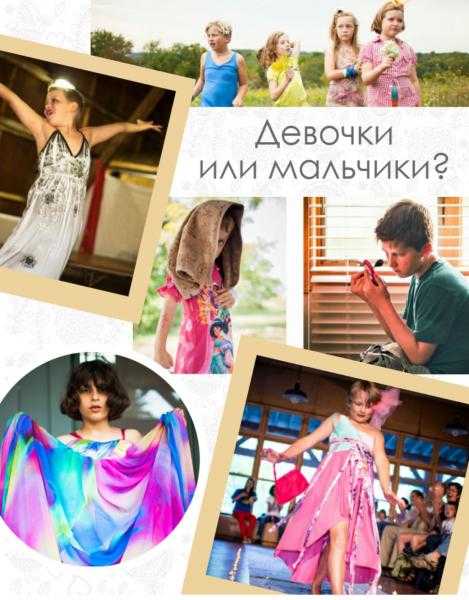 Девочки
или мальчики?